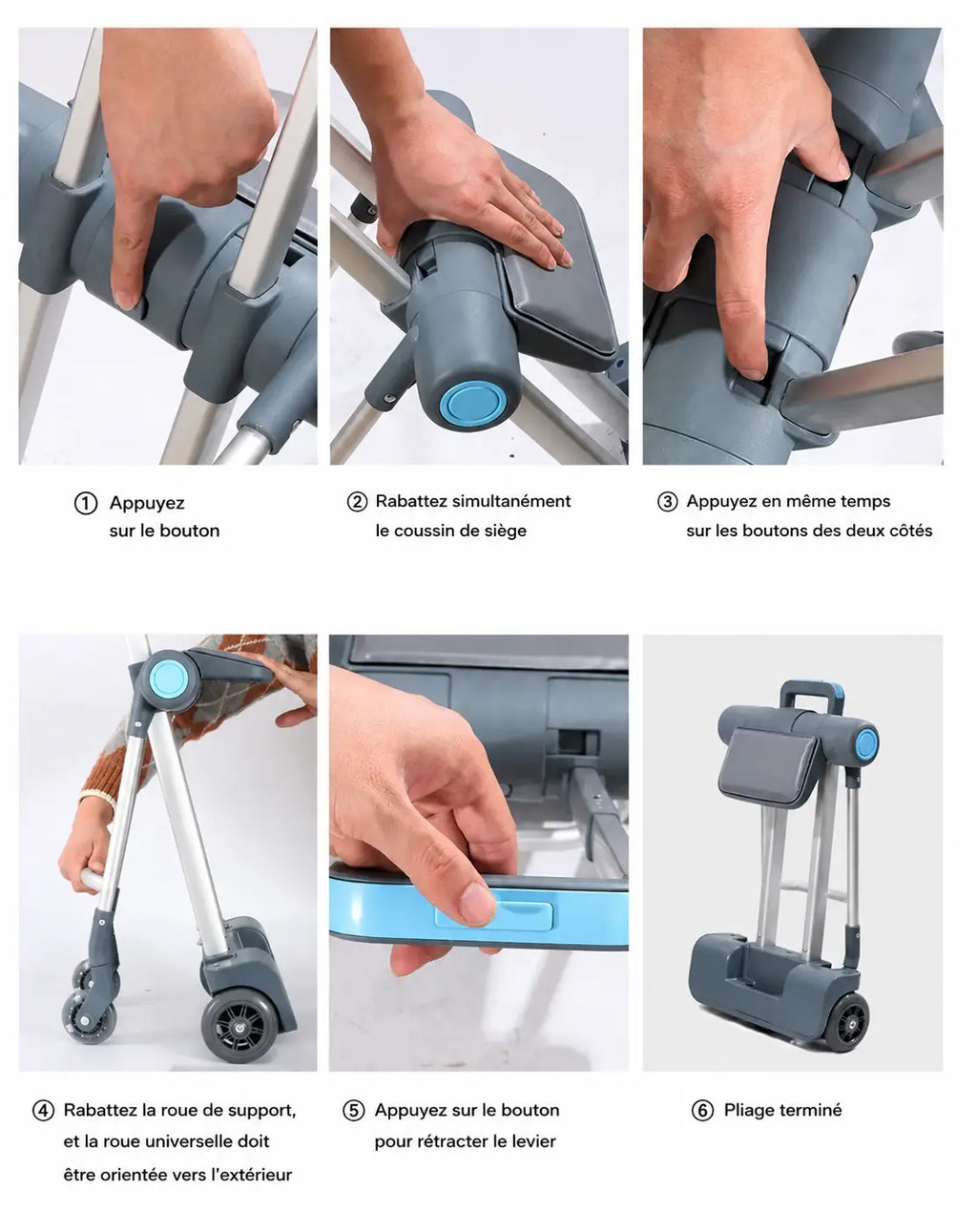 ① Appuyez sur le bouton

② Rabattez simultanément le coussin de siège

③ Appuyez en même temps sur les boutons des deux côtés

④ Rabattez la roue de support, et la roue universelle doit être orientée vers l'extérieur

⑤ Appuyez sur le bouton pour rétracter le levier

⑥ Pliage terminé